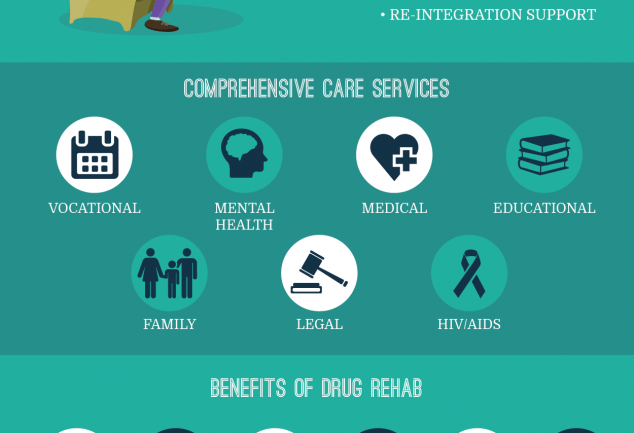 • RE-INTEGRATION SUPPORT

COMPREHENSIVE CARE SERVICES

VOCATIONAL

MENTAL HEALTH

MEDICAL

EDUCATIONAL

FAMILY

LEGAL

HIV/AIDS

BENEFITS OF DRUG REHAB