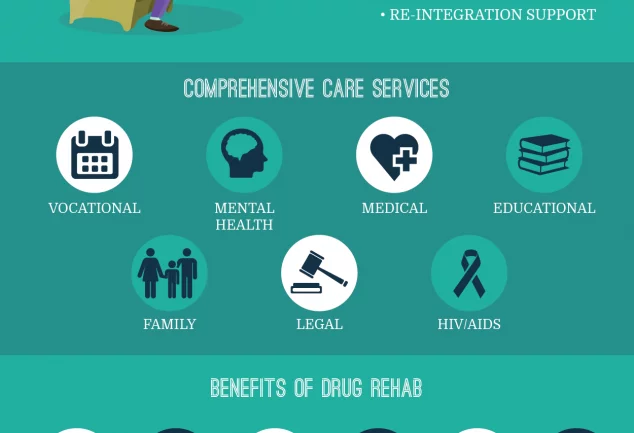 • RE-INTEGRATION SUPPORT

COMPREHENSIVE CARE SERVICES

VOCATIONAL

MENTAL HEALTH

MEDICAL

EDUCATIONAL

FAMILY

LEGAL

HIV/AIDS

BENEFITS OF DRUG REHAB