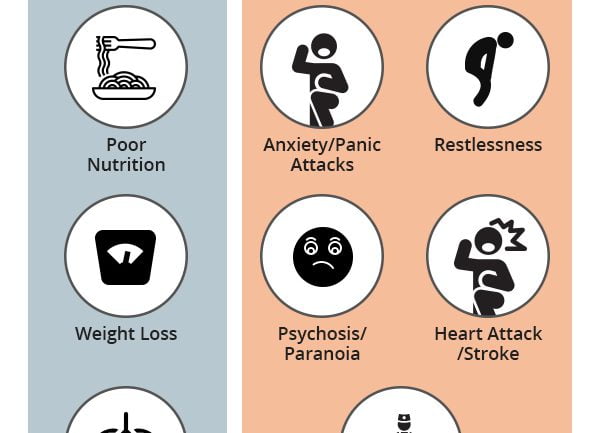 Poor Nutrition

Weight Loss

Anxiety/Panic Attacks

Restlessness

Psychosis/ Paranoia

Heart Attack /Stroke