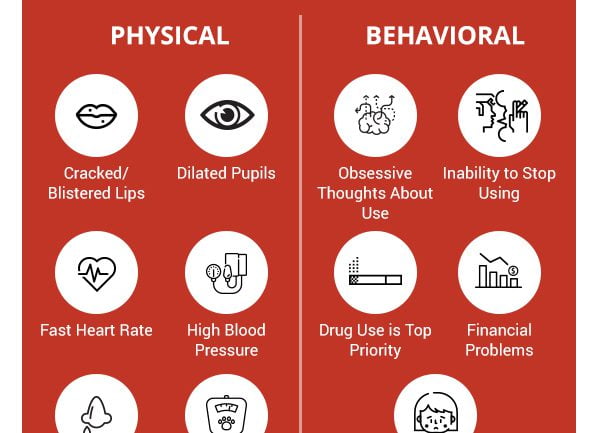 PHYSICAL

Cracked/ Blistered Lips

Dilated Pupils

Fast Heart Rate

High Blood Pressure

BEHAVIORAL

Obsessive Thoughts About Use

Inability to Stop Using

Drug Use is Top Priority

Financial Problems