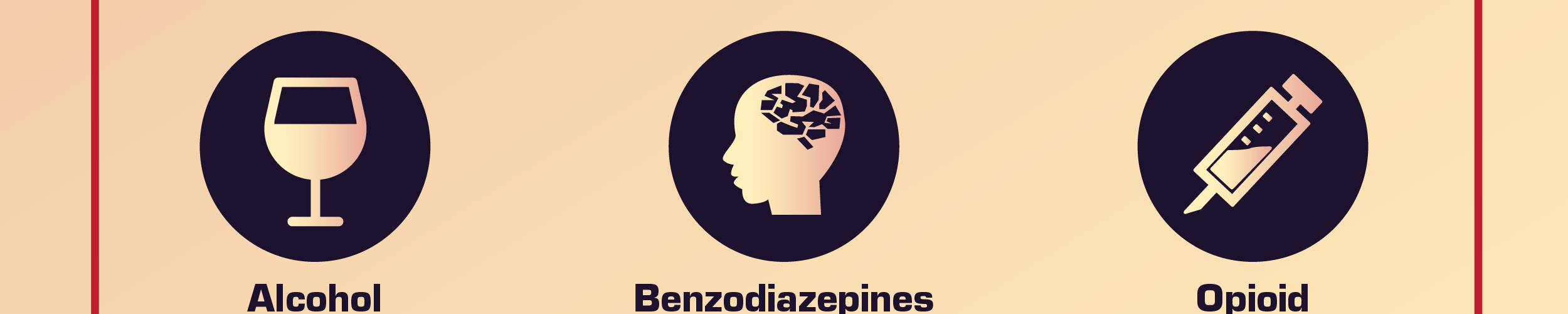 Alcohol

Benzodiazepines

Opioid