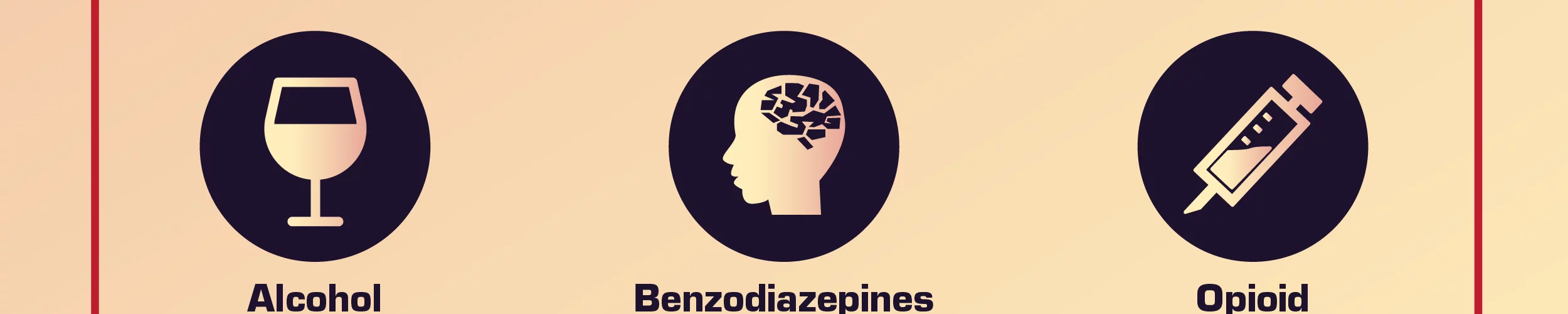 Alcohol

Benzodiazepines

Opioid